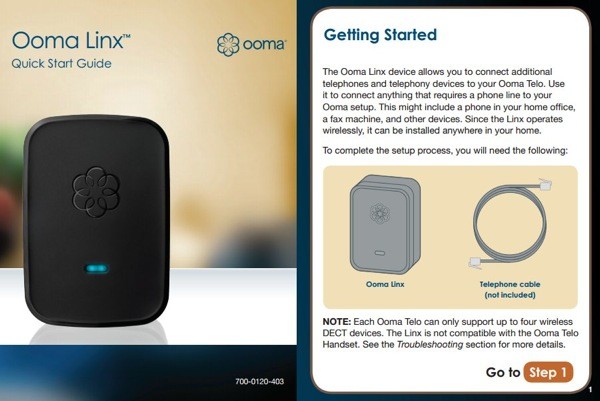 Ooma Linx™
Quick Start Guide

ooma

700-0120-403

Getting Started

The Ooma Linx device allows you to connect additional telephones and telephony devices to your Ooma Telo. Use it to connect anything that requires a phone line to your Ooma setup. This might include a phone in your home office, a fax machine, and other devices. Since the Linx operates wirelessly, it can be installed anywhere in your home.

To complete the setup process, you will need the following:

Ooma Linx

Telephone cable (not included)

NOTE: Each Ooma Telo can only support up to four wireless DECT devices. The Linx is not compatible with the Ooma Telo Handset. See the Troubleshooting section for more details.

Go to Step 1

1